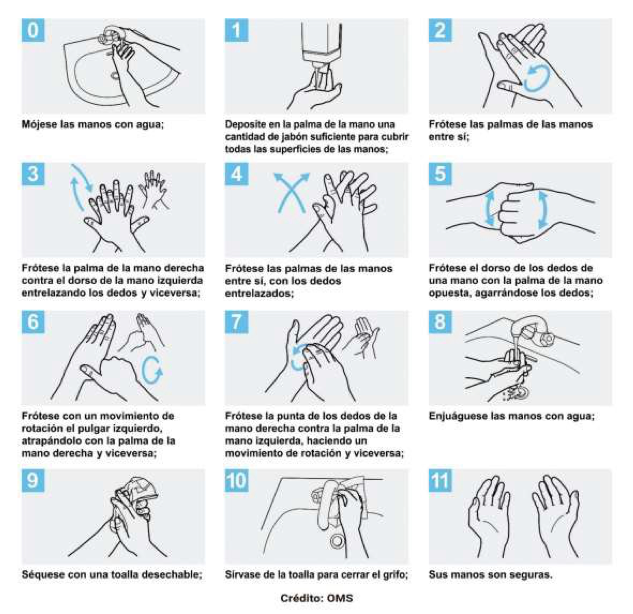 0

Mójese las manos con agua;

1

Deposite en la palma de la mano una cantidad de jabón suficiente para cubrir todas las superficies de las manos;

2

Frótese las palmas de las manos entre sí;

3

Frótese la palma de la mano derecha contra el dorso de la mano izquierda entrelazando los dedos y viceversa;

4

Frótese las palmas de las manos entre sí, con los dedos entrelazados;

5

Frótese el dorso de los dedos de una mano con la palma de la mano opuesta, agarrándose los dedos;

6

Frótese con un movimiento de rotación el pulgar izquierdo, atrapándolo con la palma de la mano derecha y viceversa;

7

Frótese la punta de los dedos de la mano derecha contra la palma de la mano izquierda, haciendo un movimiento de rotación y viceversa;

8

Enjuáguese las manos con agua;

9

Séquese con una toalla desechable;

10

Sírvase de la toalla para cerrar el grifo;

11

Sus manos son seguras.

Crédito: OMS